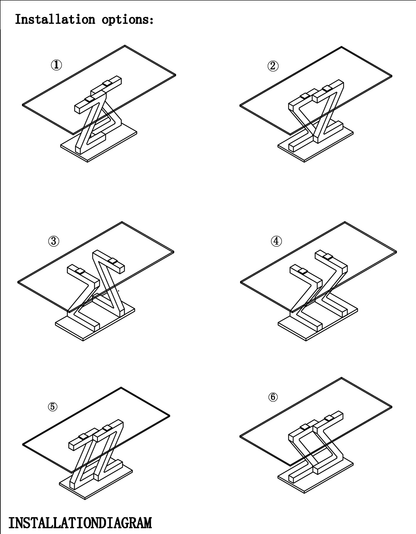 Installation options:

①

②

③

④

⑤

⑥

INSTALLATIONDIAGRAM